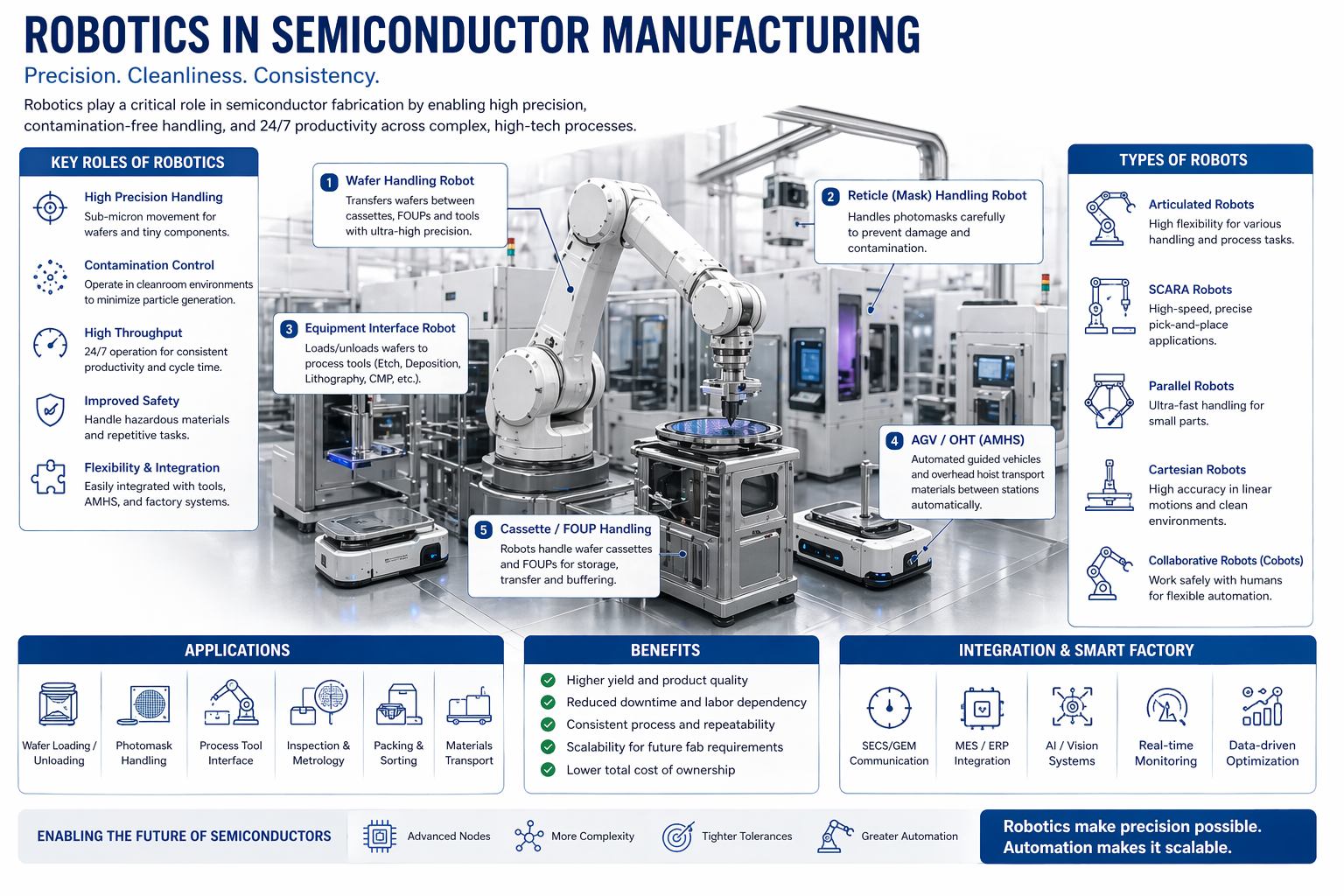 ROBOTICS IN SEMICONDUCTOR MANUFACTURING

Precision. Cleanliness. Consistency.

Robotics play a critical role in semiconductor fabrication by enabling high precision, contamination-free handling, and 24/7 productivity across complex, high-tech processes.

KEY ROLES OF ROBOTICS

High Precision Handling
Sub-micron movement for wafers and tiny components.

Contamination Control
Operate in cleanroom environments to minimize particle generation.

High Throughput
24/7 operation for consistent productivity and cycle time.

Improved Safety
Handle hazardous materials and repetitive tasks.

Flexibility & Integration
Easily integrated with tools, AMHS, and factory systems.

1 Wafer Handling Robot
Transfers wafers between cassettes, FOUPs and tools with ultra-high precision.

2 Reticle (Mask) Handling Robot
Handles photomasks carefully to prevent damage and contamination.

3 Equipment Interface Robot
Loads/unloads wafers to process tools (Etch, Deposition, Lithography, CMP, etc.).

4 AGV / OHT (AMHS)
Automated guided vehicles and overhead hoist transport materials between stations automatically.

5 Cassette / FOUP Handling
Robots handle wafer cassettes and FOUPs for storage, transfer and buffering.

TYPES OF ROBOTS

Articulated Robots
High flexibility for various handling and process tasks.

SCARA Robots
High-speed, precise pick-and-place applications.

Parallel Robots
Ultra-fast handling for small parts.

Cartesian Robots
High accuracy in linear motions and clean environments.

Collaborative Robots (Cobots)
Work safely with humans for flexible automation.

APPLICATIONS

Wafer Loading / Unloading
Photomask Handling
Process Tool Interface
Inspection & Metrology
Packing & Sorting
Materials Transport

BENEFITS

Higher yield and product quality
Reduced downtime and labor dependency
Consistent process and repeatability
Scalability for future fab requirements
Lower total cost of ownership

INTEGRATION & SMART FACTORY

SECS/GEM Communication
MES / ERP Integration
AI / Vision Systems
Real-time Monitoring
Data-driven Optimization

ENABLING THE FUTURE OF SEMICONDUCTORS

Advanced Nodes
More Complexity
Tighter Tolerances
Greater Automation

Robotics make precision possible. Automation makes it scalable.